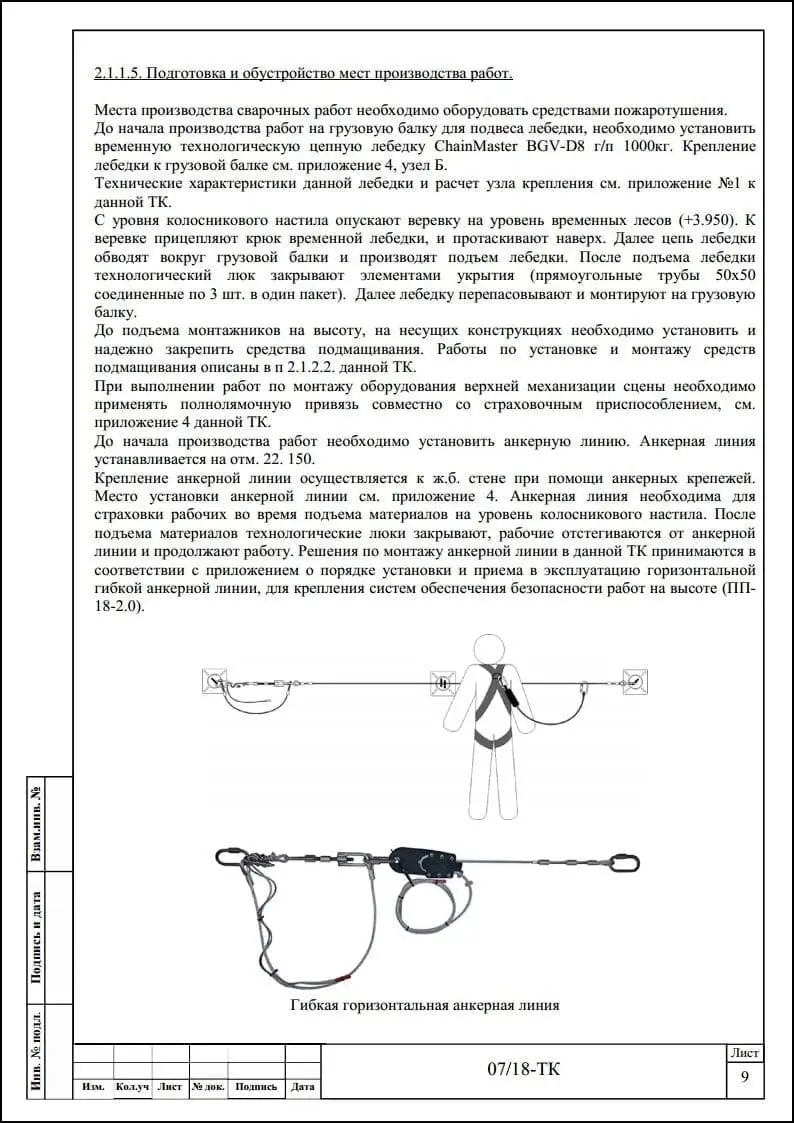 2.1.1.5. Подготовка и обустройство мест производства работ.

Места производства сварочных работ необходимо оборудовать средствами пожаротушения.
До начала производства работ на грузовую балку для подвеса лебедки, необходимо установить временную технологическую цепную лебедку ChainMaster BGV-D8 г/п 1000кг. Крепление лебедки к грузовой балке см. приложение 4, узел Б.
Технические характеристики данной лебедки и расчет узла крепления см. приложение №1 к данной ТК.
С уровня колосникового настила опускают веревку на уровень временных лесов (+3.950). К веревке прицепляют крюк временной лебедки, и протаскивают наверх. Далее цепь лебедки обводят вокруг грузовой балки и производят подъем лебедки. После подъема лебедки технологический люк закрывают элементами укрытия (прямоугольные трубы 50х50 соединенные по 3 шт. в один пакет). Далее лебедку перепасовывают и монтируют на грузовую балку.
До подъема монтажников на высоту, на несущих конструкциях необходимо установить и надежно закрепить средства подмащивания. Работы по установке и монтажу средств подмащивания описаны в п 2.1.2.2. данной ТК.
При выполнении работ по монтажу оборудования верхней механизации сцены необходимо применять полнолямочную привязь совместно со страховочным приспособлением, см. приложение 4 данной ТК.
До начала производства работ необходимо установить анкерную линию. Анкерная линия устанавливается на отм. 22. 150.
Крепление анкерной линии осуществляется к ж.б. стене при помощи анкерных крепежей. Место установки анкерной линии см. приложение 4. Анкерная линия необходима для страховки рабочих во время подъема материалов на уровень колосникового настила. После подъема материалов технологические люки закрывают, рабочие отстегиваются от анкерной линии и продолжают работу. Решения по монтажу анкерной линии в данной ТК принимаются в соответствии с приложением о порядке установки и приема в эксплуатацию горизонтальной гибкой анкерной линии, для крепления систем обеспечения безопасности работ на высоте (ПП-18-2.0).

Гибкая горизонтальная анкерная линия

Взам.инв. №
Подпись и дата
Инв. № подл.

| Изм. | Кол.уч | Лист | № док. | Подпись | Дата |

07/18-ТК

Лист
9